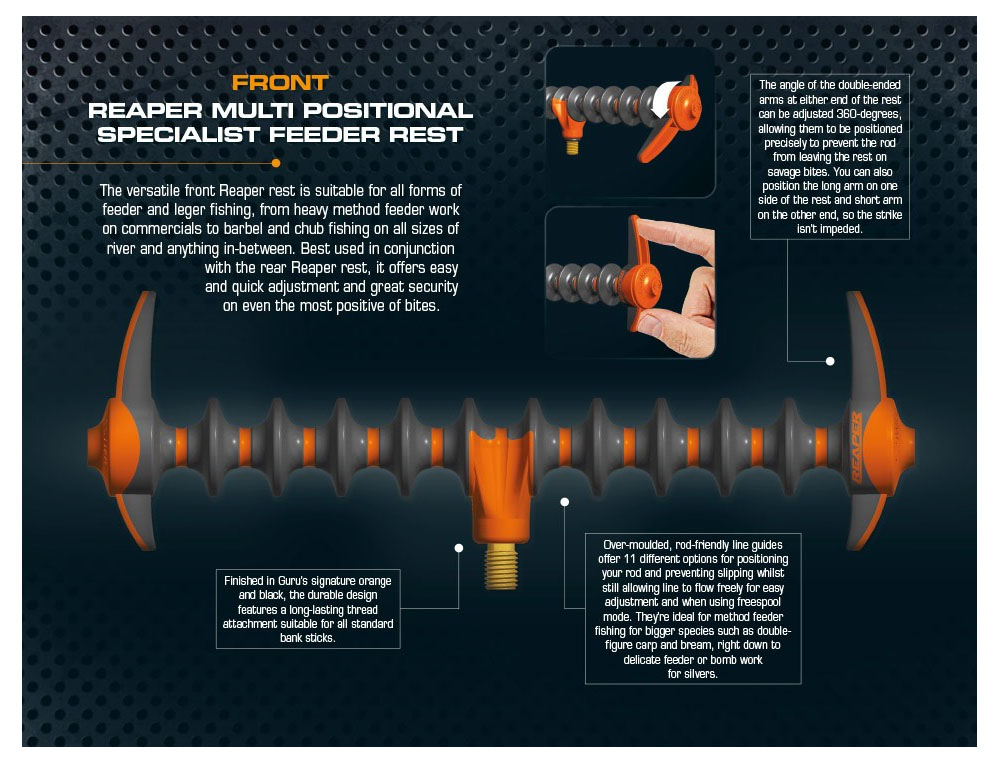 FRONT

REAPER MULTI POSITIONAL SPECIALIST FEEDER REST

The versatile front Reaper rest is suitable for all forms of feeder and leger fishing, from heavy method feeder work on commercials to barbel and chub fishing on all sizes of river and anything in-between. Best used in conjunction with the rear Reaper rest, it offers easy and quick adjustment and great security on even the most positive of bites.

The angle of the double-ended arms at either end of the rest can be adjusted 360-degrees, allowing them to be positioned precisely to prevent the rod from leaving the rest on savage bites. You can also position the long arm on one side of the rest and short arm on the other end, so the strike isn't impeded.

REAPER

Finished in Guru's signature orange and black, the durable design features a long-lasting thread attachment suitable for all standard bank sticks.

Over-moulded, rod-friendly line guides offer 11 different options for positioning your rod and preventing slipping whilst still allowing line to flow freely for easy adjustment and when using freespool mode. They're ideal for method feeder fishing for bigger species such as double-figure carp and bream, right down to delicate feeder or bomb work for silvers.